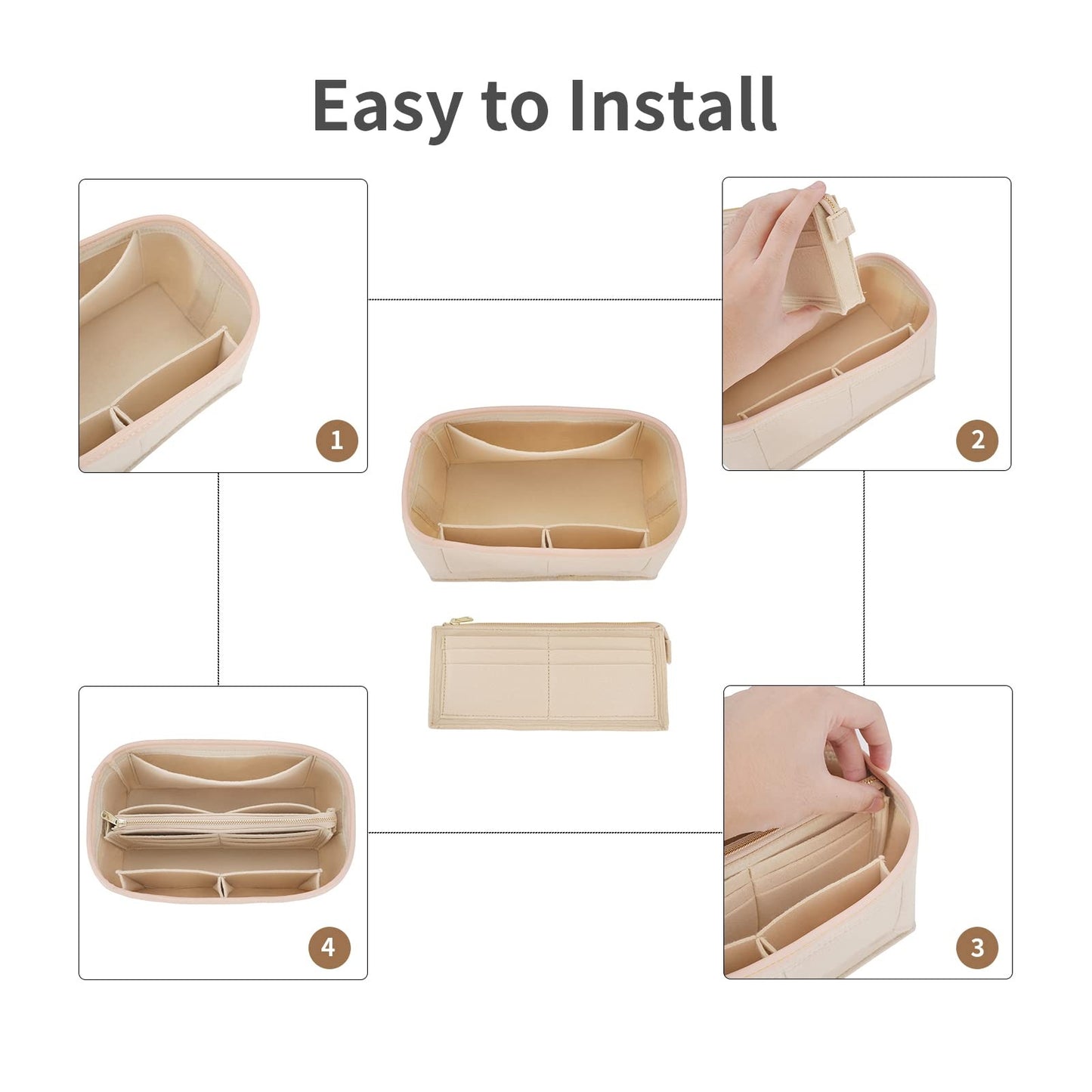 Easy to Install

1

2

4

3