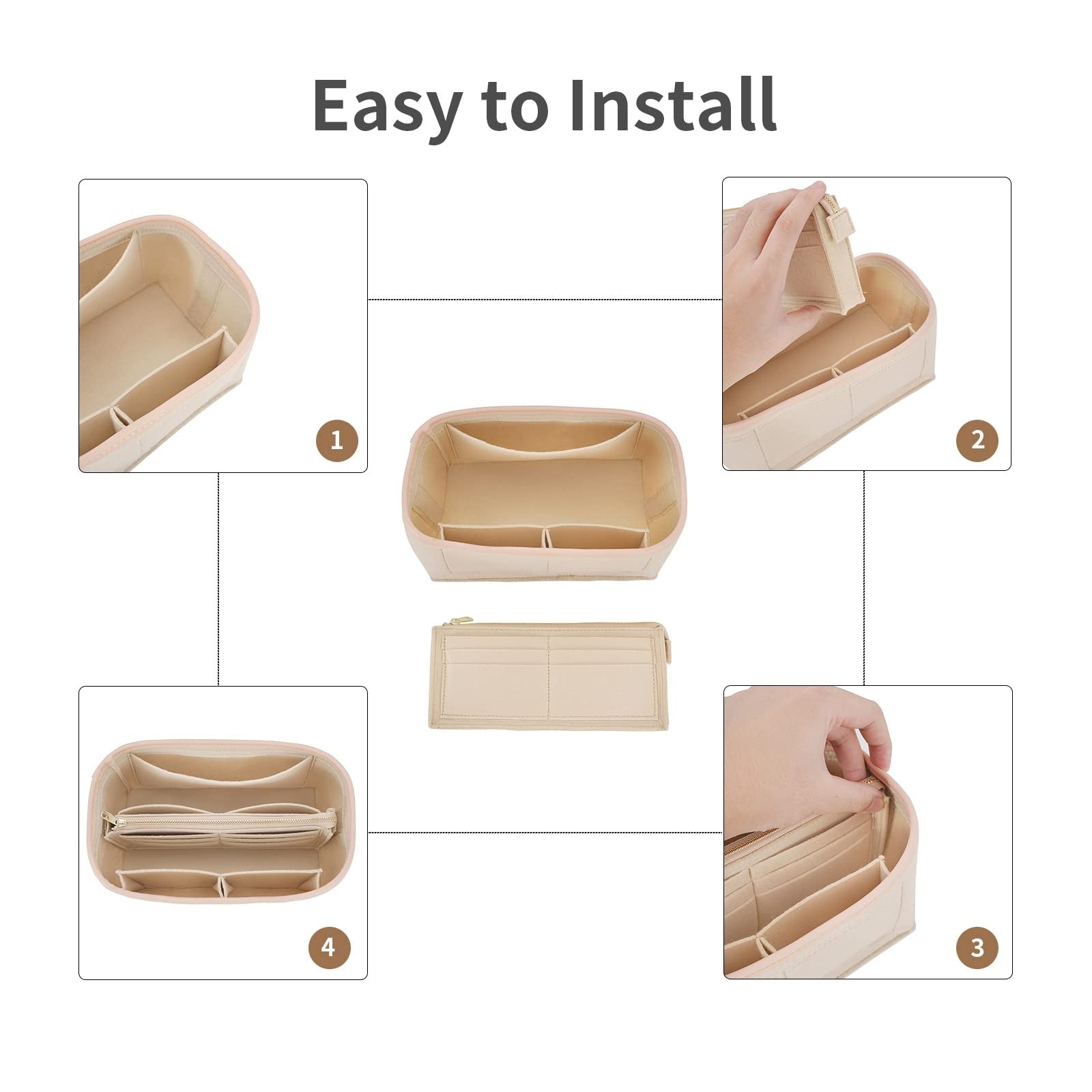 Easy to Install

1

2

4

3